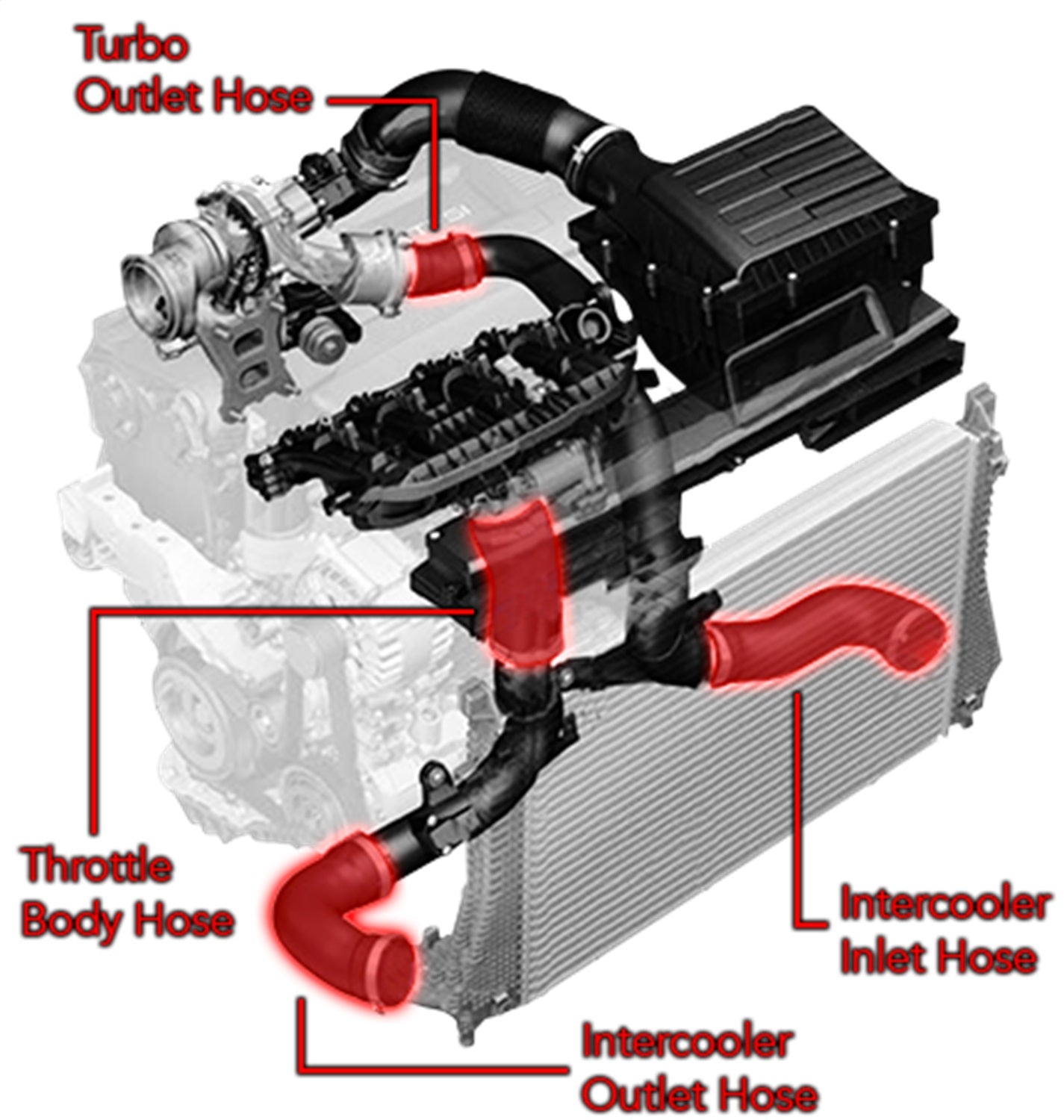 Turbo
Outlet Hose

Throttle
Body Hose

Intercooler
Inlet Hose

Intercooler
Outlet Hose