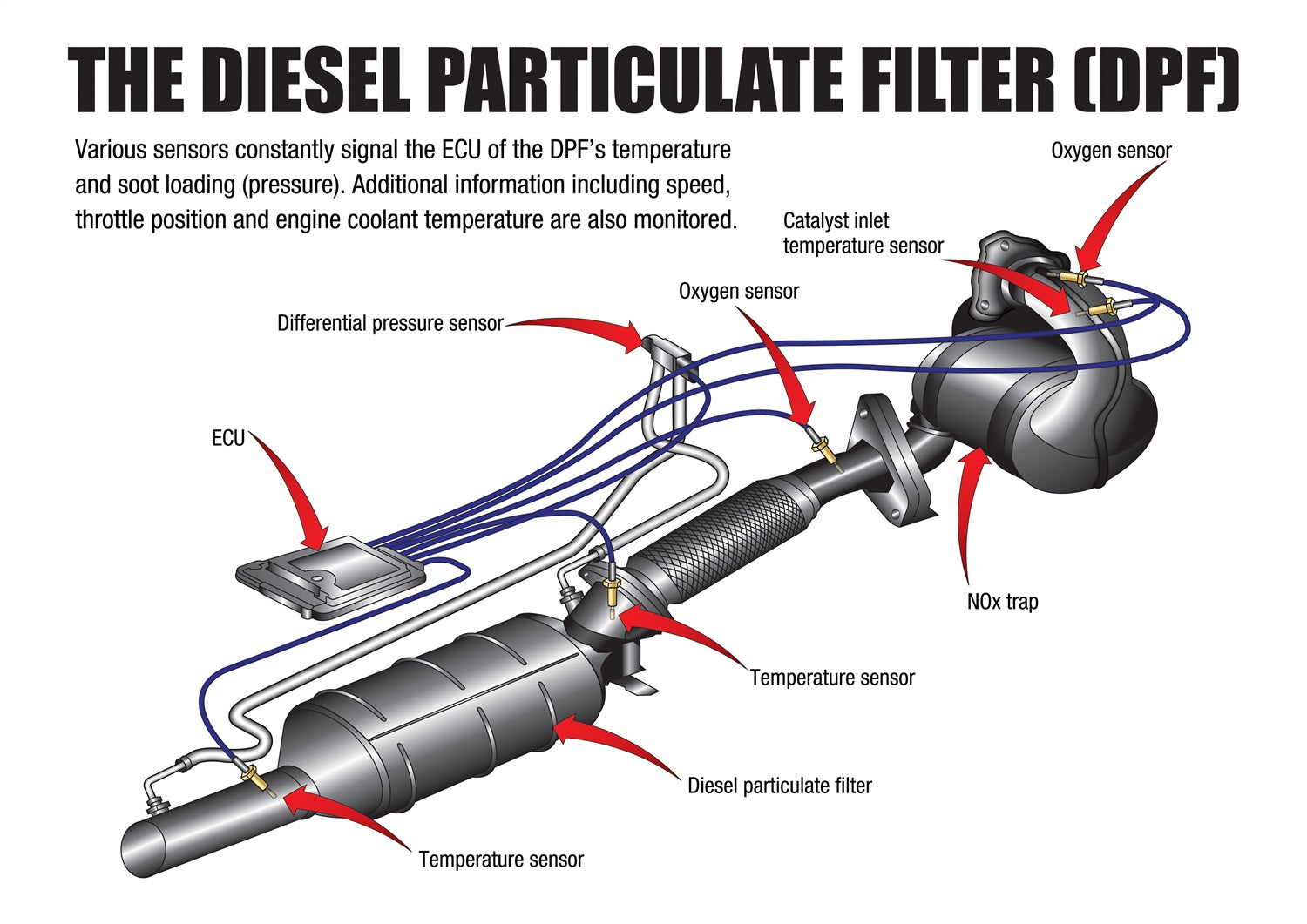 THE DIESEL PARTICULATE FILTER (DPF)

Various sensors constantly signal the ECU of the DPF's temperature and soot loading (pressure). Additional information including speed, throttle position and engine coolant temperature are also monitored.

Oxygen sensor

Catalyst inlet temperature sensor

Oxygen sensor

Differential pressure sensor

ECU

NOx trap

Temperature sensor

Diesel particulate filter

Temperature sensor